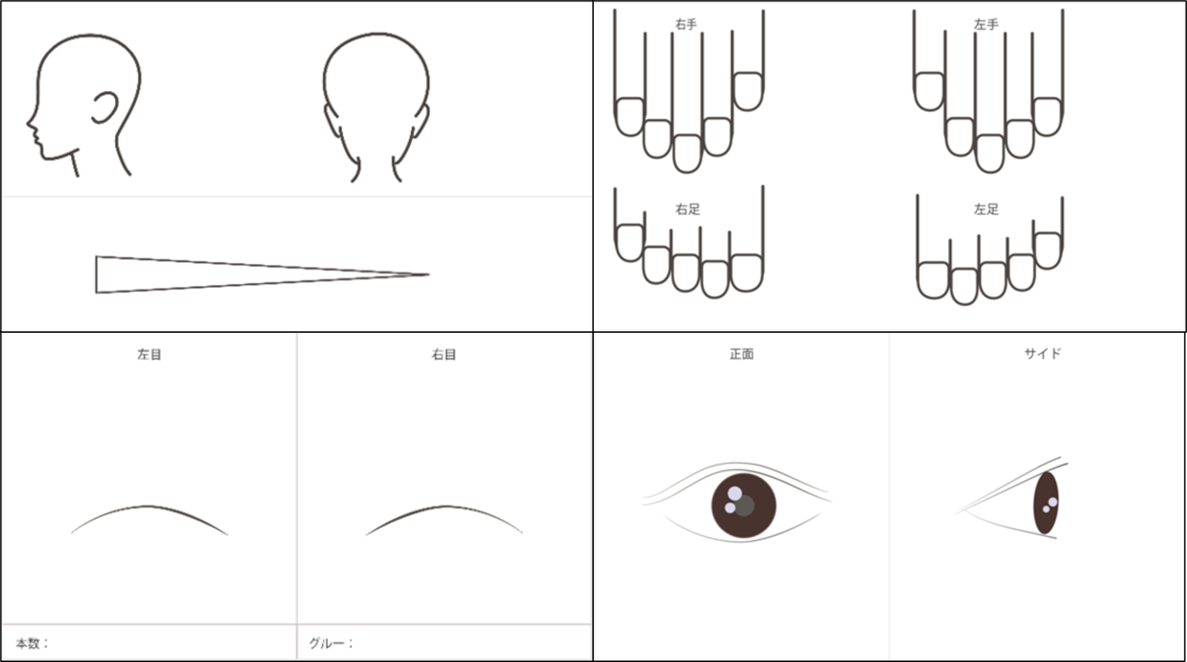 右手

左手

右足

左足

左目

右目

本数：

グルー：

正面

サイド